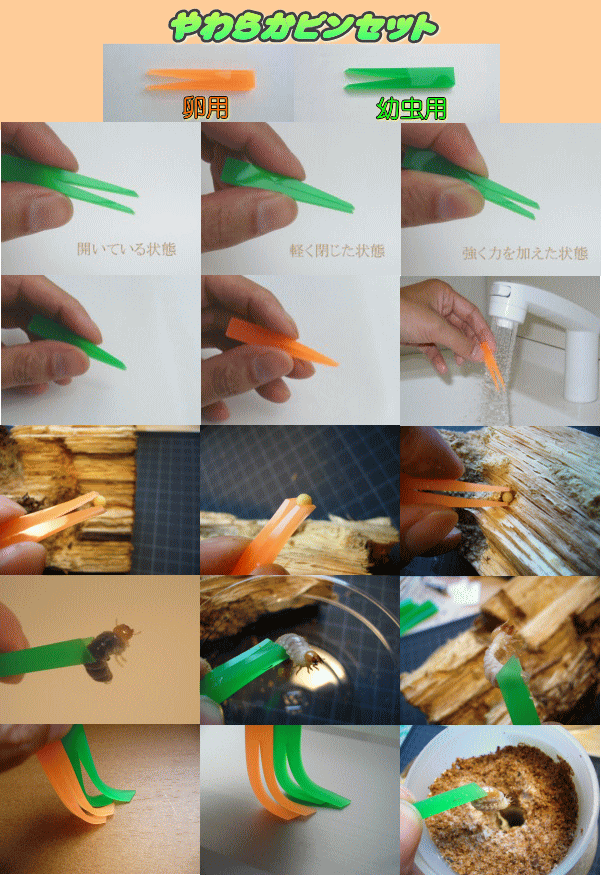 やわらかピンセット

卵用

幼虫用

開いている状態

軽く閉じた状態

強く力を加えた状態